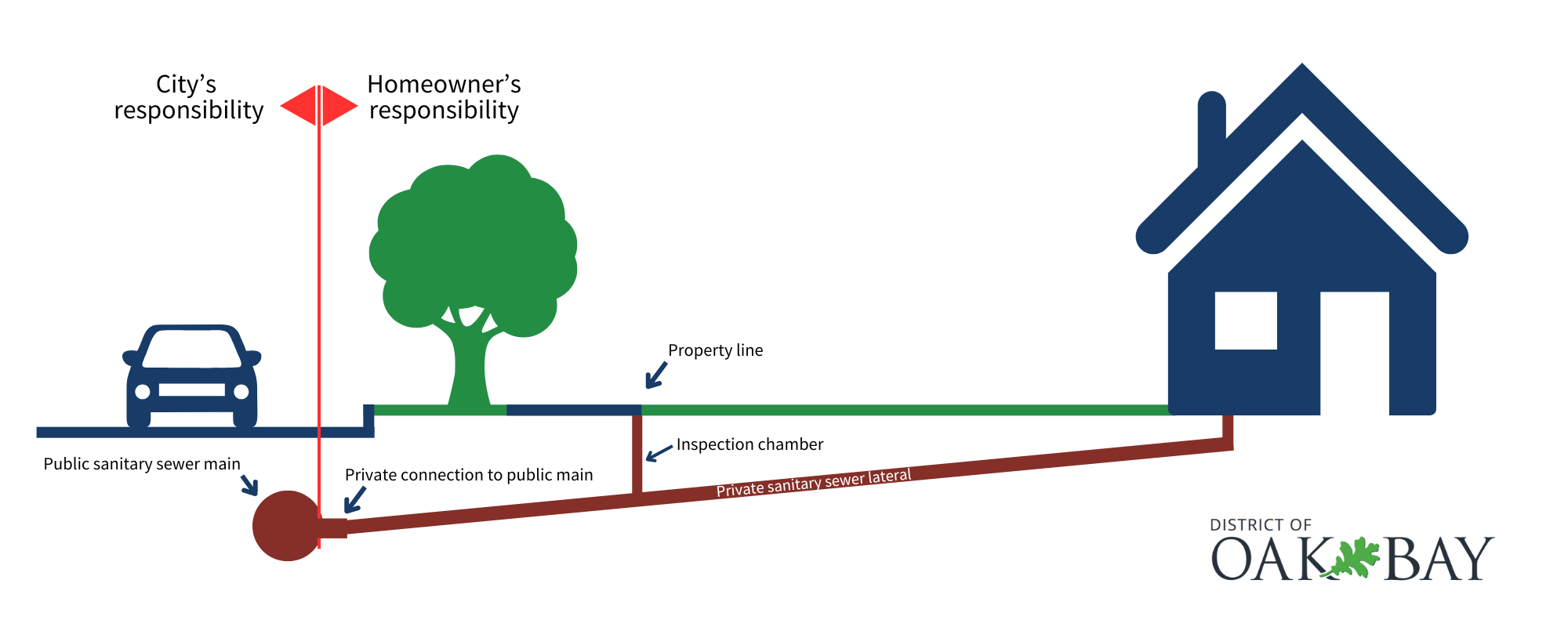 City's responsibility

Homeowner's responsibility

Property line

Inspection chamber

Public sanitary sewer main

Private connection to public main

Private sanitary sewer lateral

DISTRICT OF
OAK BAY